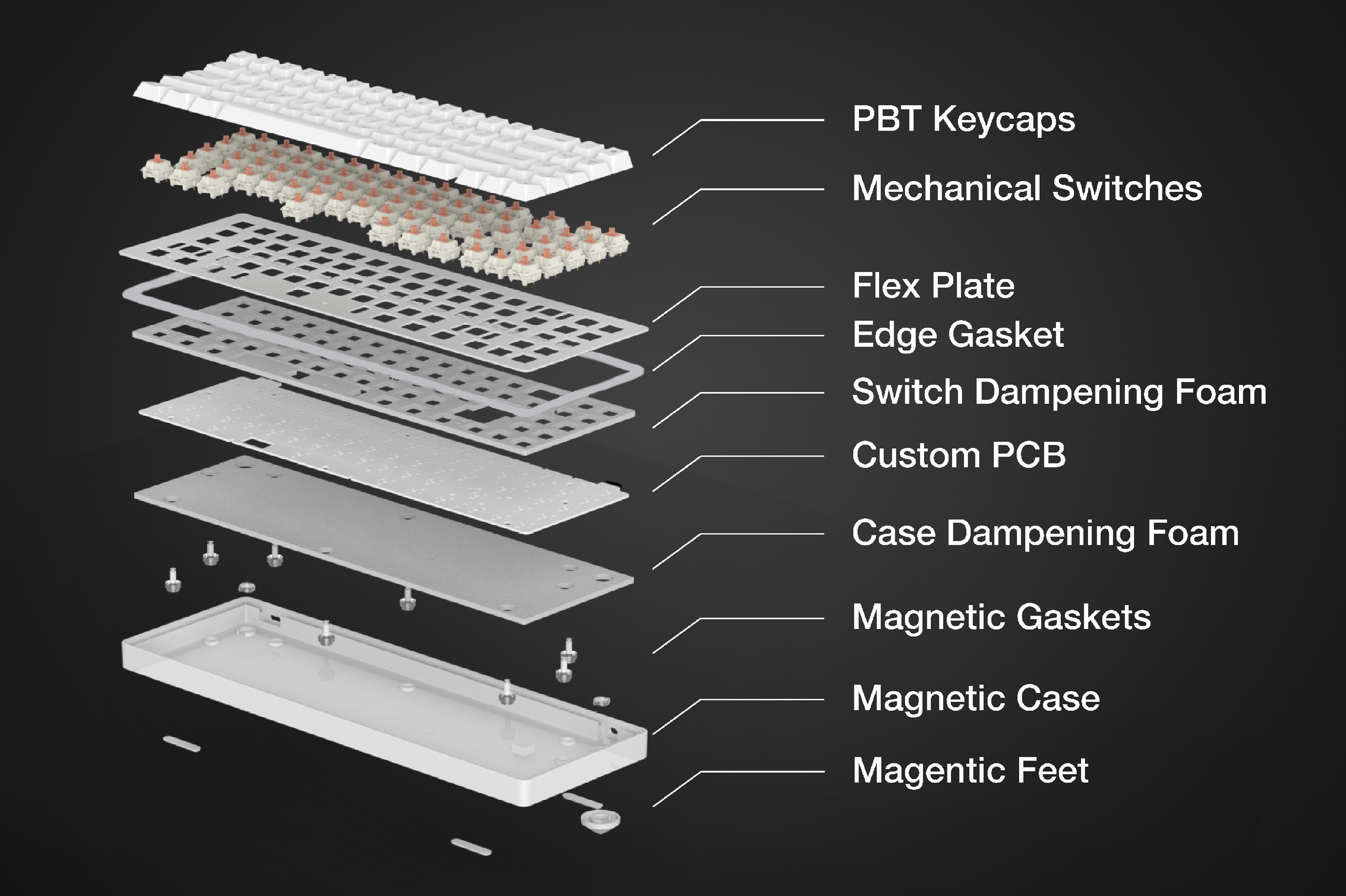 PBT Keycaps
Mechanical Switches
Flex Plate
Edge Gasket
Switch Dampening Foam
Custom PCB
Case Dampening Foam
Magnetic Gaskets
Magnetic Case
Magentic Feet